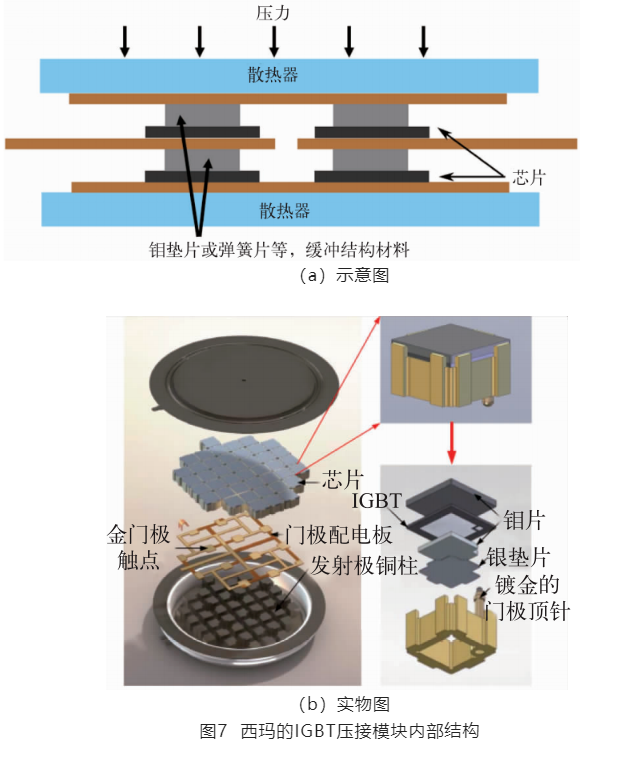 压力

散热器

芯片

散热器

钼垫片或弹簧片等，缓冲结构材料

（a）示意图

芯片

IGBT

钼片

金门极触点

门极配电板

银垫片

发射极铜柱

镀金的门极顶针

（b）实物图

图7　西玛的IGBT压接模块内部结构